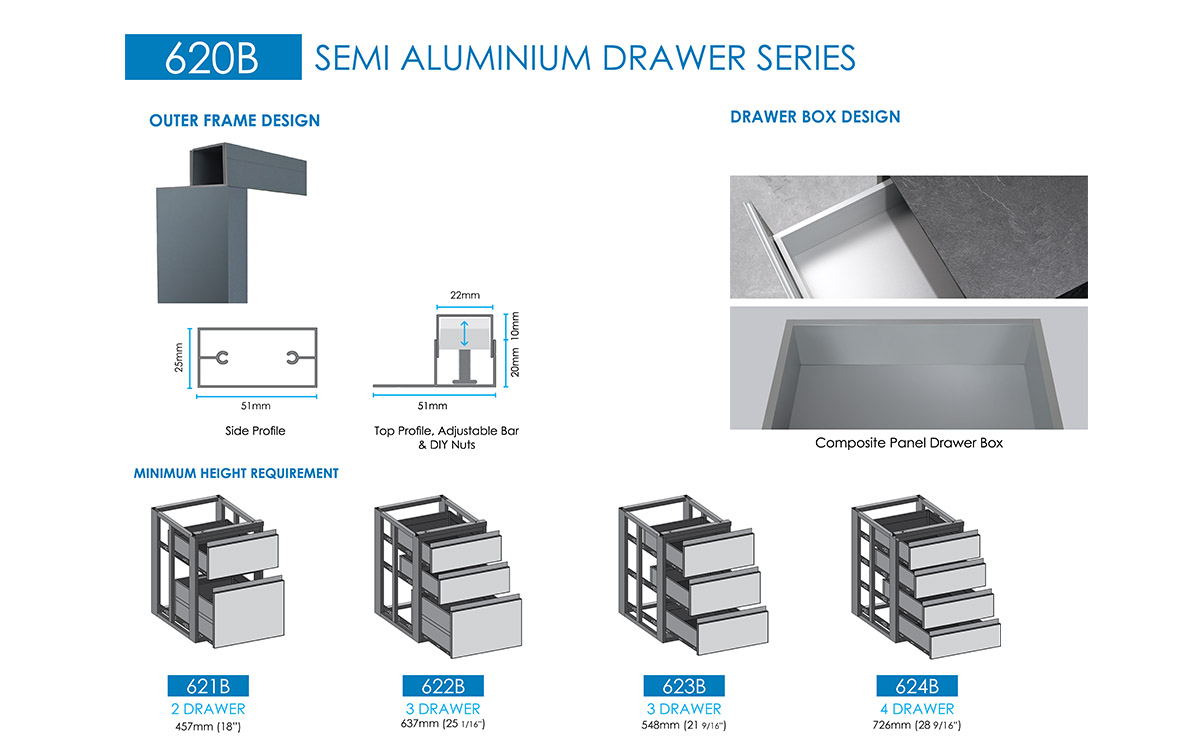 620B SEMI ALUMINIUM DRAWER SERIES

OUTER FRAME DESIGN

25mm

51mm

Side Profile

22mm

10mm

20mm

51mm

Top Profile, Adjustable Bar & DIY Nuts

DRAWER BOX DESIGN

Composite Panel Drawer Box

MINIMUM HEIGHT REQUIREMENT

621B
2 DRAWER
457mm (18")

622B
3 DRAWER
637mm (25 1/16")

623B
3 DRAWER
548mm (21 9/16")

624B
4 DRAWER
726mm (28 9/16")