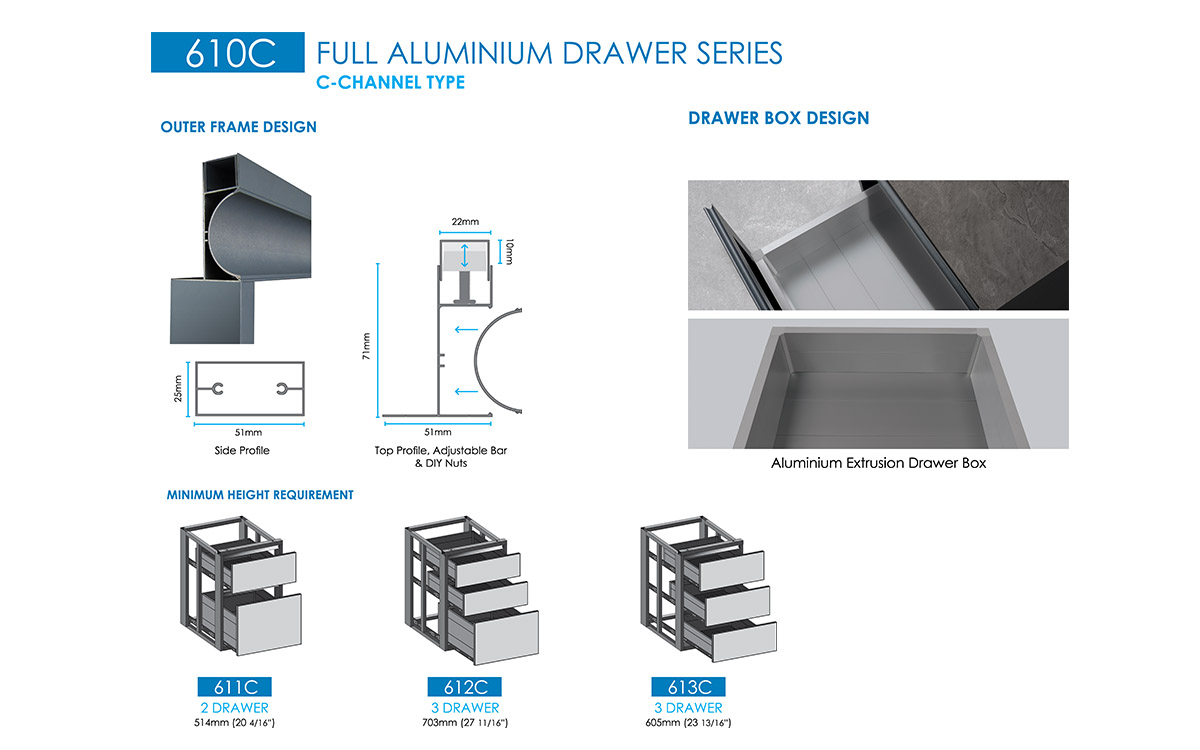 610C FULL ALUMINIUM DRAWER SERIES
C-CHANNEL TYPE

OUTER FRAME DESIGN

25mm
51mm
Side Profile

22mm
10mm
71mm
51mm
Top Profile, Adjustable Bar & DIY Nuts

DRAWER BOX DESIGN

Aluminium Extrusion Drawer Box

MINIMUM HEIGHT REQUIREMENT

611C
2 DRAWER
514mm (20 4/16")

612C
3 DRAWER
703mm (27 11/16")

613C
3 DRAWER
605mm (23 13/16")